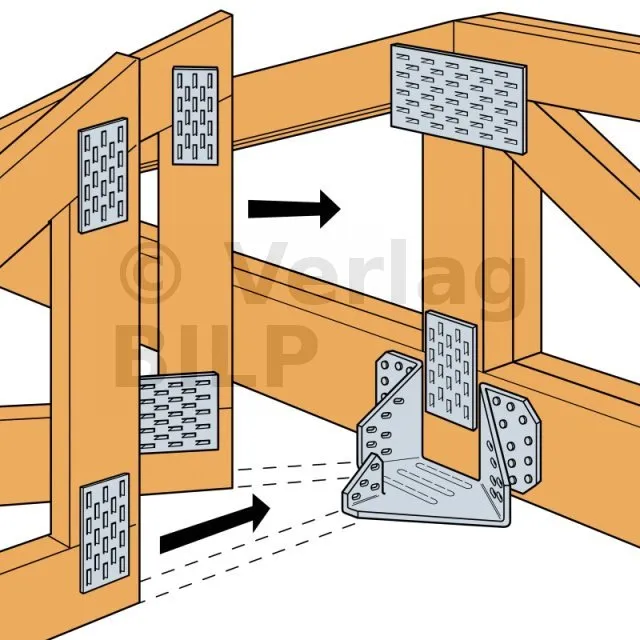 © Verlag BILP